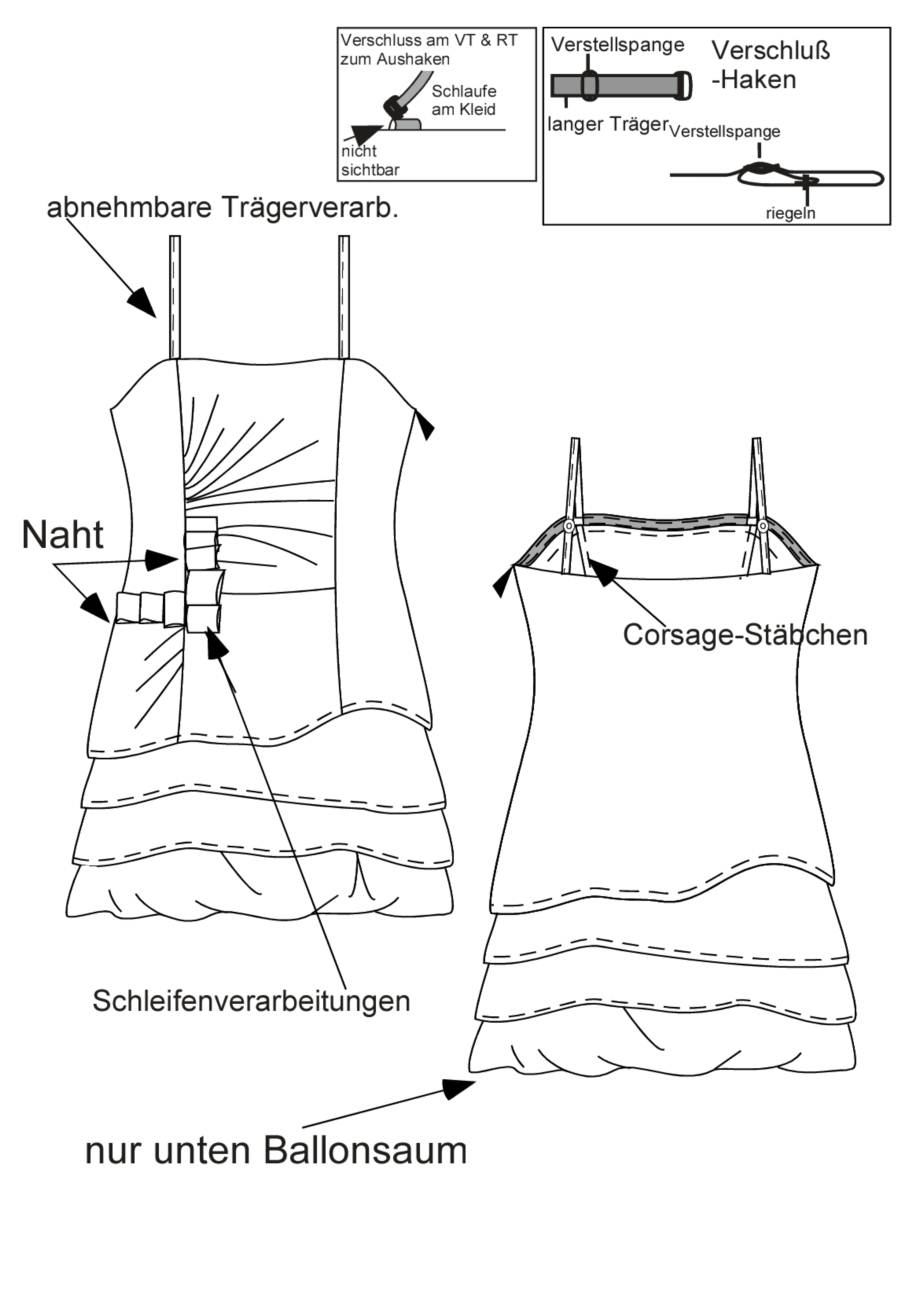 Verschluss am VT & RT zum Aushaken

Schlaufe am Kleid

nicht sichtbar

Verstellspange

Verschluß -Haken

langer Träger

Verstellspange

riegeln

abnehmbare Trägerverarb.

Naht

Corsage-Stäbchen

Schleifenverarbeitungen

nur unten Ballonsaum