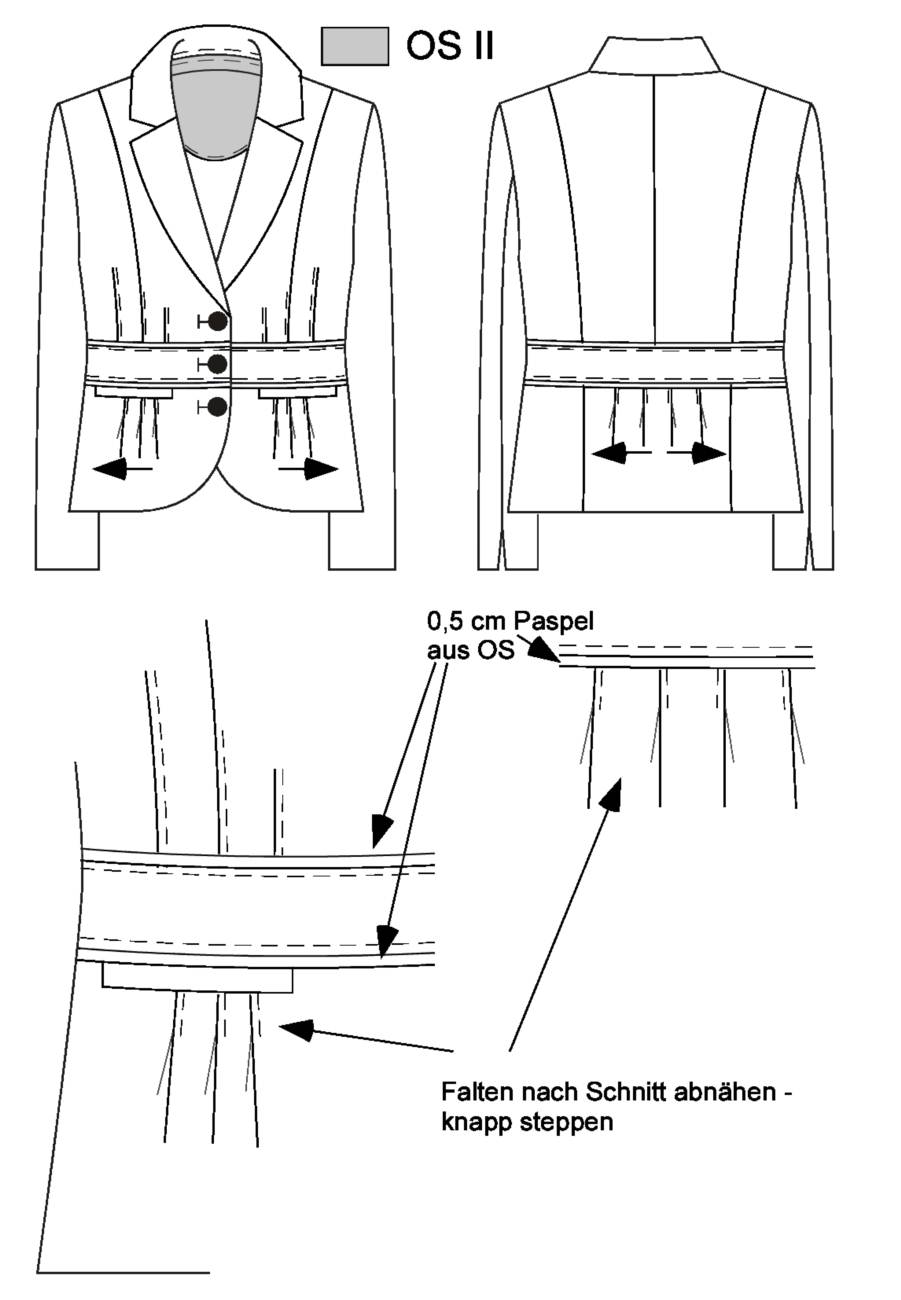 OS II

0,5 cm Paspel aus OS

Falten nach Schnitt abnähen - knapp steppen